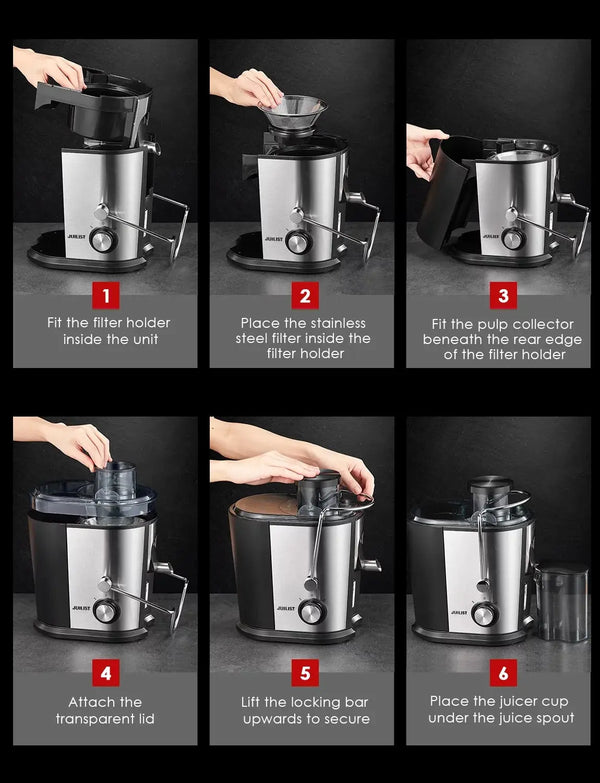 JUILIST

1

Fit the filter holder inside the unit

JUILIST

2

Place the stainless steel filter inside the filter holder

JUILIST

3

Fit the pulp collector beneath the rear edge of the filter holder

JUILIST

4

Attach the transparent lid

JUILIST

5

Lift the locking bar upwards to secure

JUILIST

6

Place the juicer cup under the juice spout