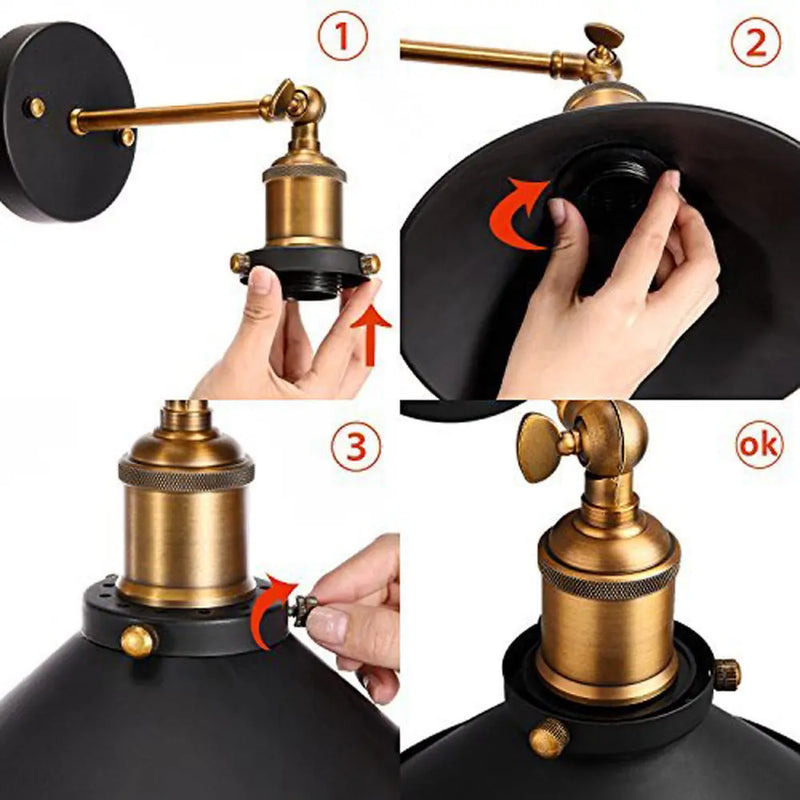 1

2

3

ok