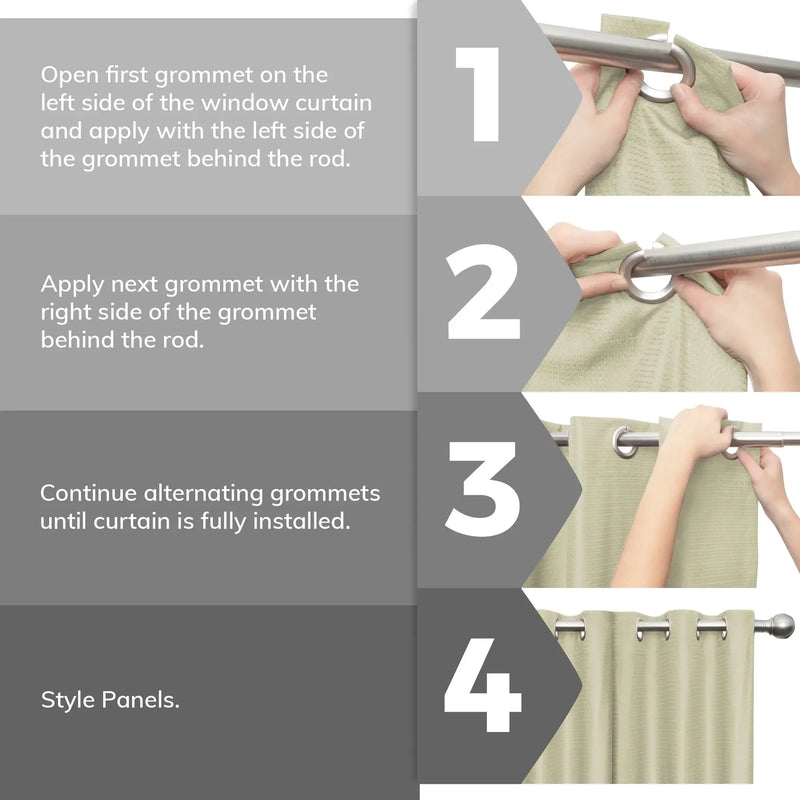 Open first grommet on the left side of the window curtain and apply with the left side of the grommet behind the rod.

1

Apply next grommet with the right side of the grommet behind the rod.

2

Continue alternating grommets until curtain is fully installed.

3

Style Panels.

4