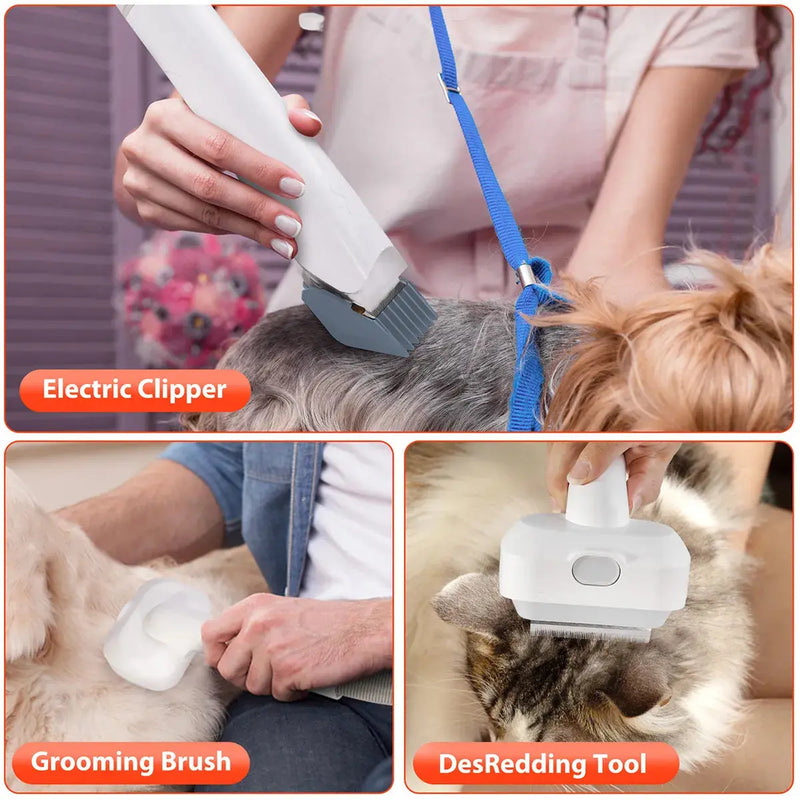 Electric Clipper

Grooming Brush

DesRedding Tool