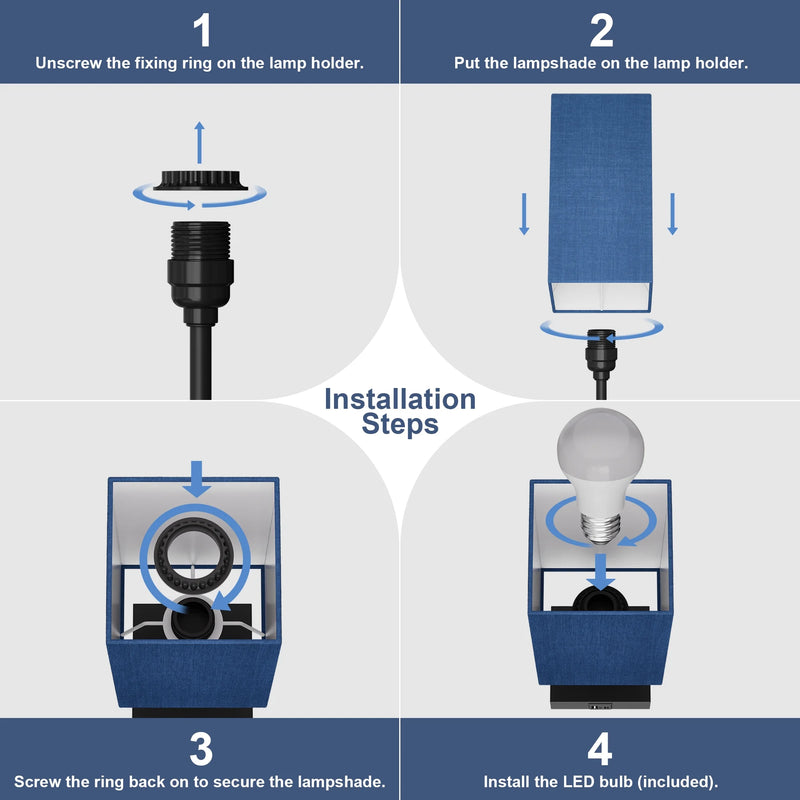 1
Unscrew the fixing ring on the lamp holder.

2
Put the lampshade on the lamp holder.

Installation Steps

3
Screw the ring back on to secure the lampshade.

4
Install the LED bulb (included).