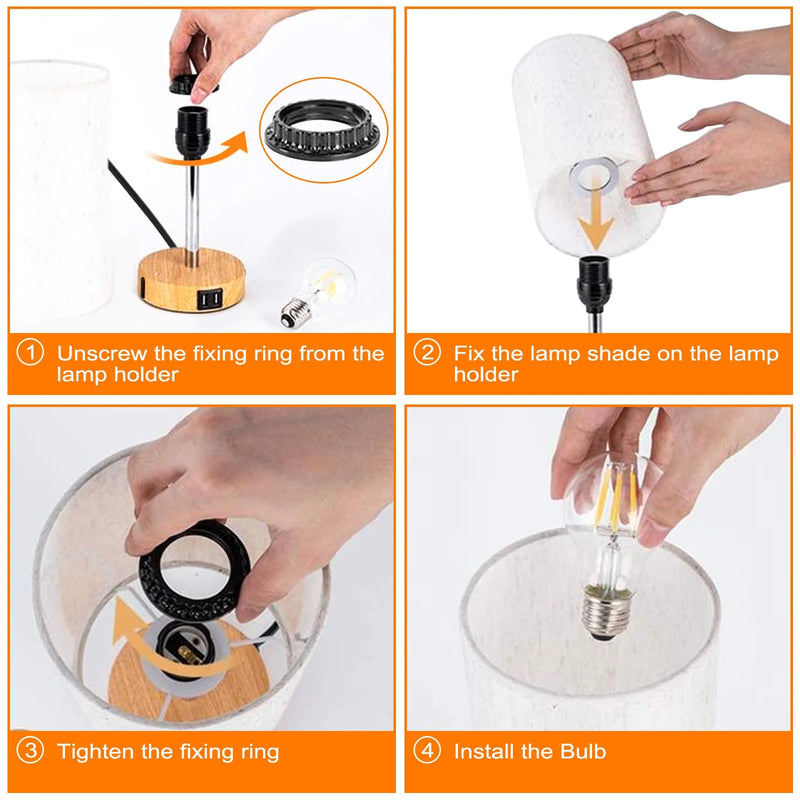 ① Unscrew the fixing ring from the lamp holder

② Fix the lamp shade on the lamp holder

③ Tighten the fixing ring

④ Install the Bulb