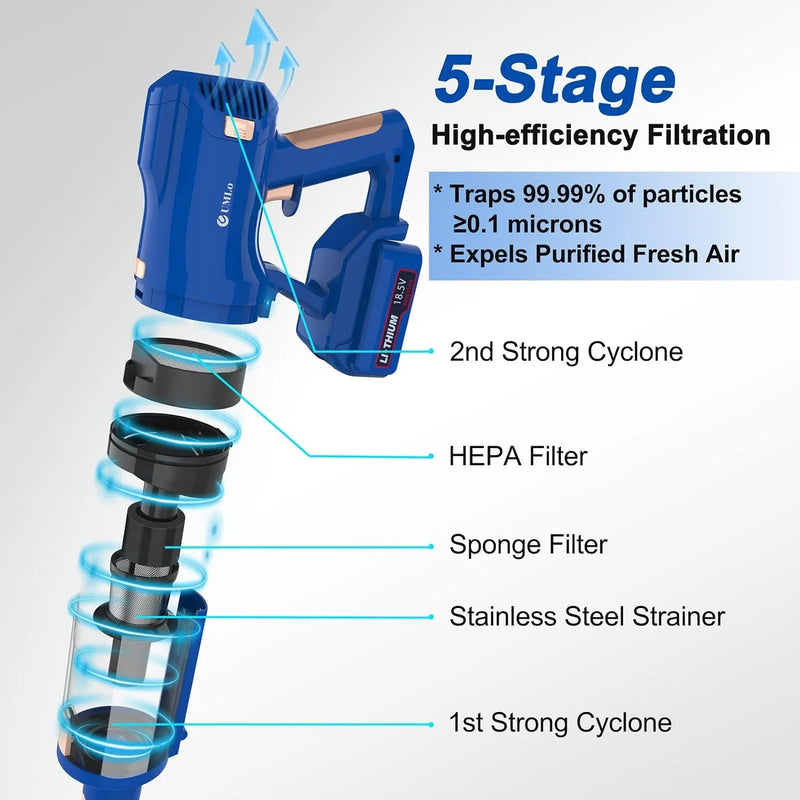 5-Stage
High-efficiency Filtration

* Traps 99.99% of particles ≥0.1 microns
* Expels Purified Fresh Air

UMLo

LITHIUM 18.5V

2nd Strong Cyclone

HEPA Filter

Sponge Filter

Stainless Steel Strainer

1st Strong Cyclone