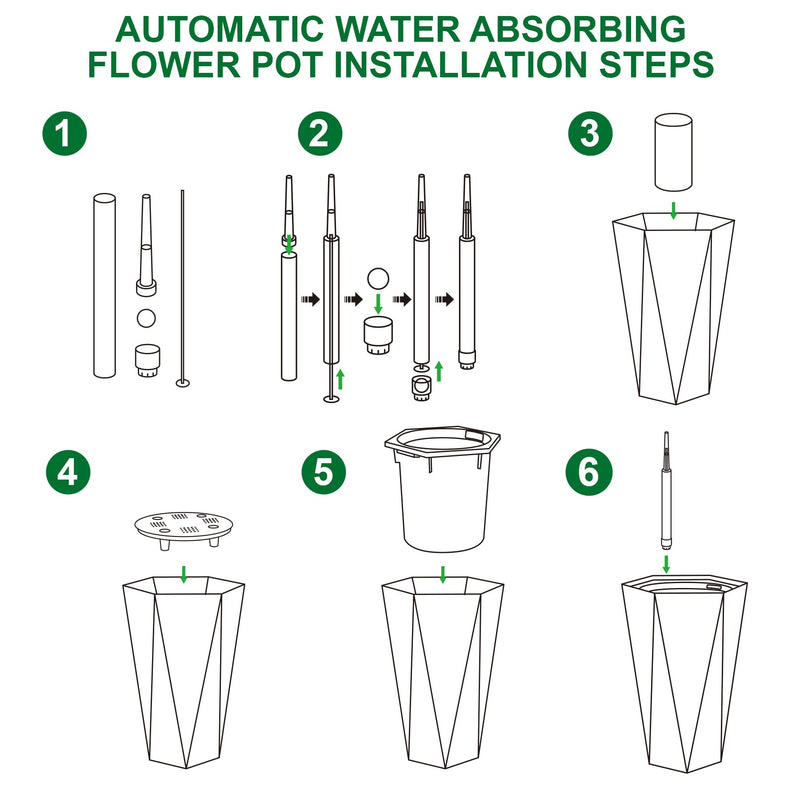 AUTOMATIC WATER ABSORBING FLOWER POT INSTALLATION STEPS

1

2

3

4

5

6